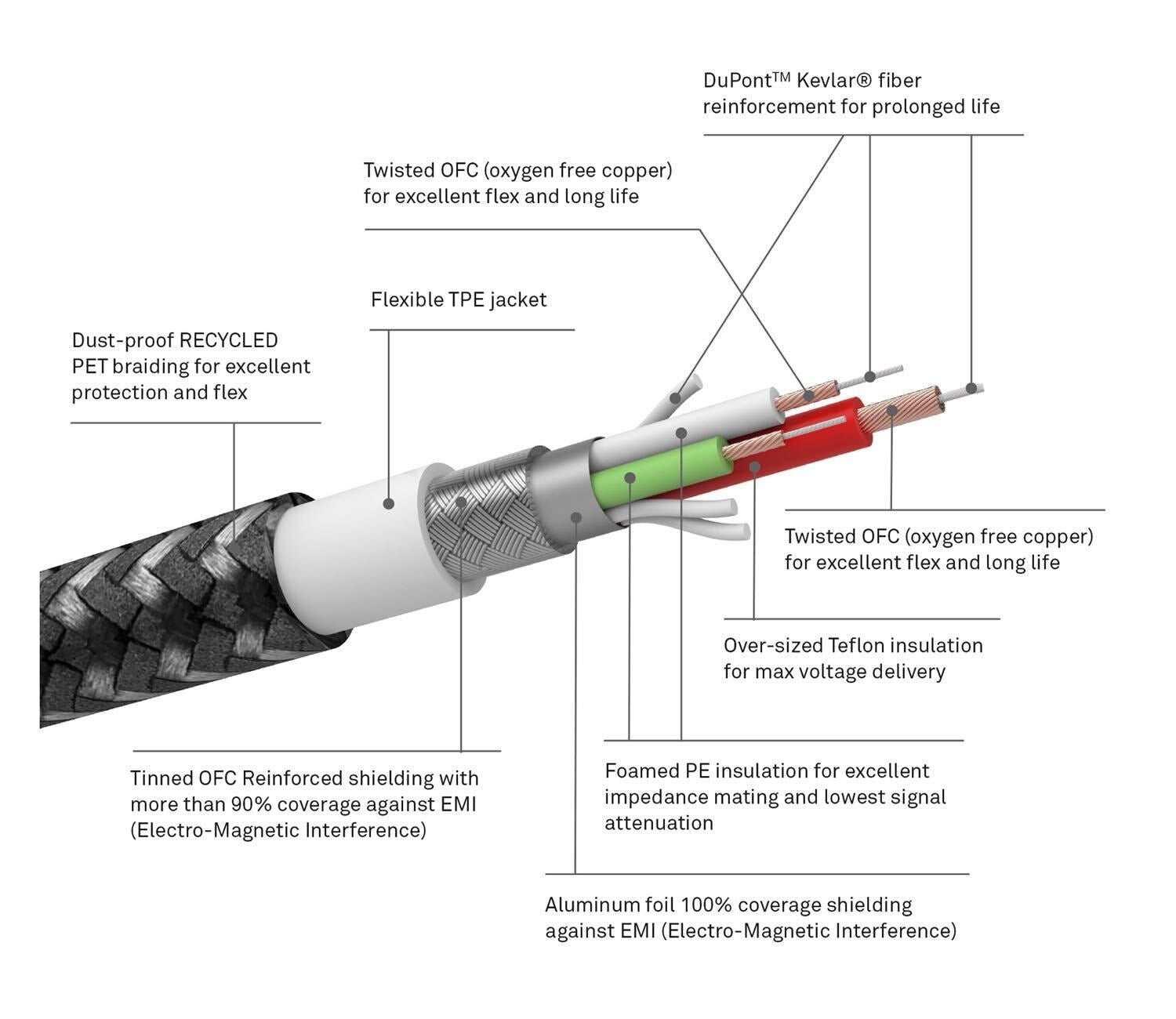 DuPont™ Kevlar® fiber reinforcement for prolonged life

Twisted OFC (oxygen free copper) for excellent flex and long life

Flexible TPE jacket

Dust-proof RECYCLED PET braiding for excellent protection and flex

Twisted OFC (oxygen free copper) for excellent flex and long life

Over-sized Teflon insulation for max voltage delivery

Tinned OFC Reinforced shielding with more than 90% coverage against EMI (Electro-Magnetic Interference)

Foamed PE insulation for excellent impedance mating and lowest signal attenuation

Aluminum foil 100% coverage shielding against EMI (Electro-Magnetic Interference)